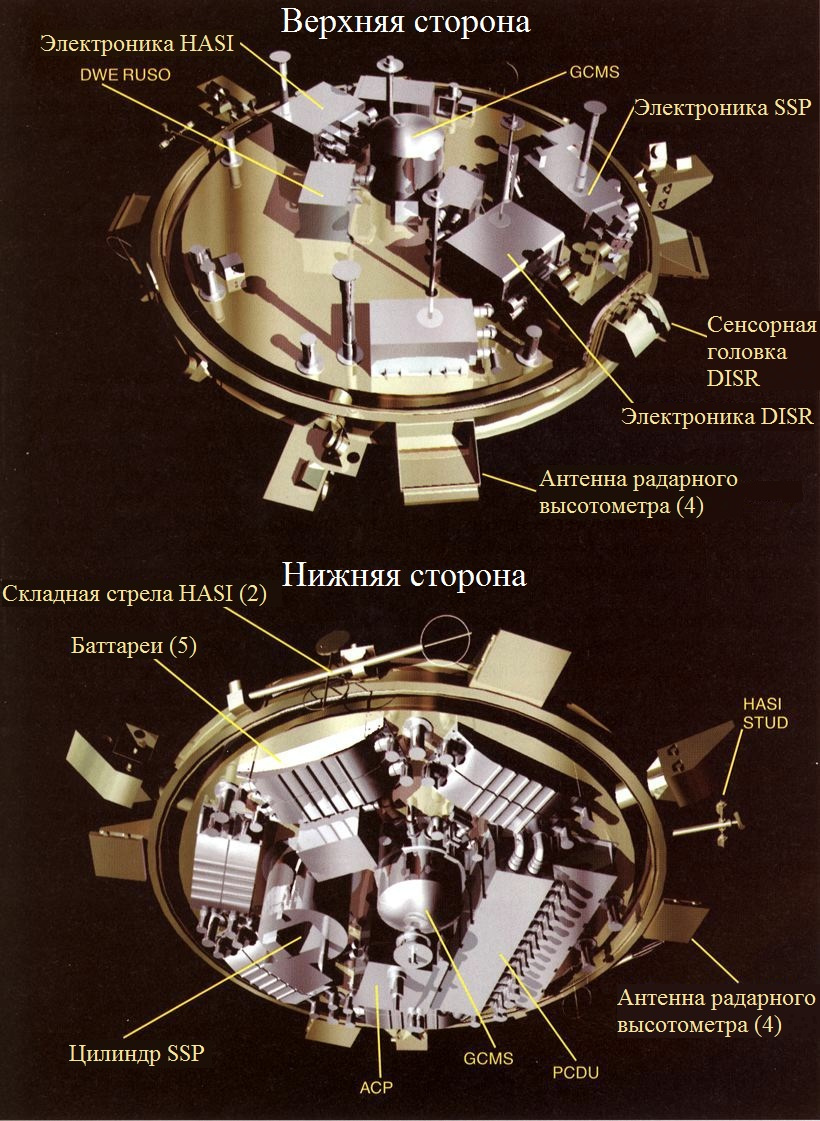 Верхняя сторона

Электроника HASI

DWE RUSO

GCMS

Электроника SSP

Сенсорная головка DISR

Электроника DISR

Антенна радарного высотометра (4)

Нижняя сторона

Складная стрела HASI (2)

Баттареи (5)

HASI STUD

Антенна радарного высотометра (4)

Цилиндр SSP

ACP

GCMS

PCDU